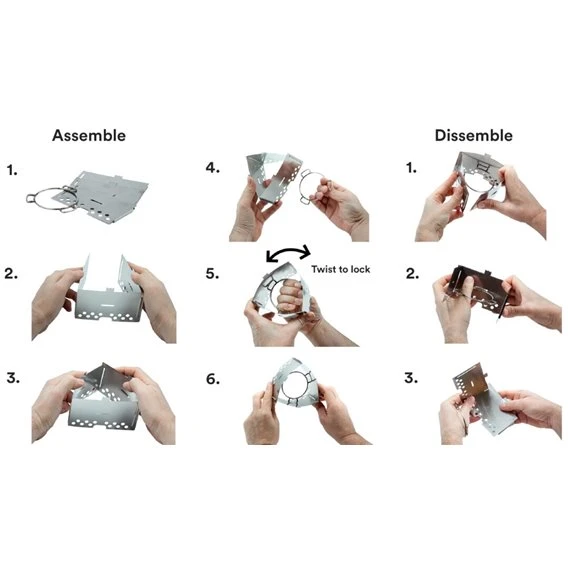 Assemble

1.

2.

3.

4.

5.

Twist to lock

6.

Dissemble

1.

2.

3.